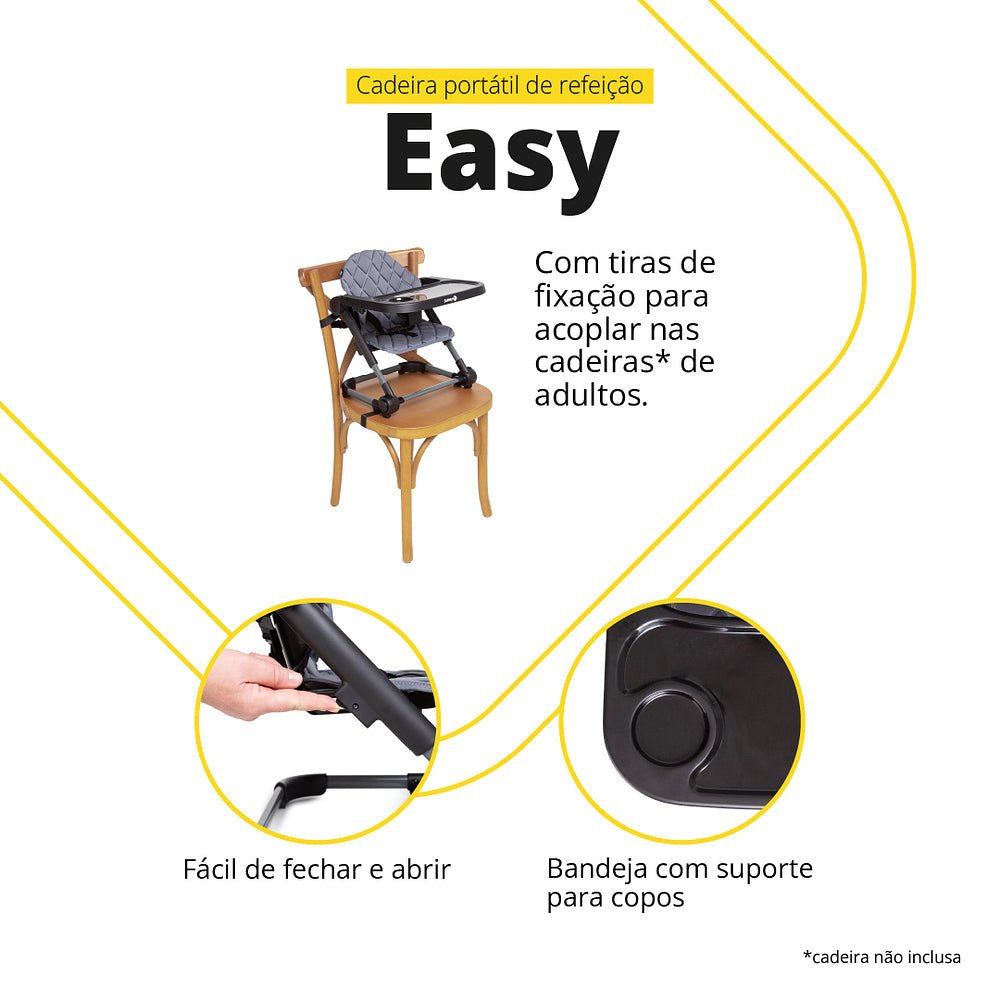 Cadeira portátil de refeição

Easy

Com tiras de fixação para acoplar nas cadeiras* de adultos.

Fácil de fechar e abrir

Bandeja com suporte para copos

*cadeira não inclusa