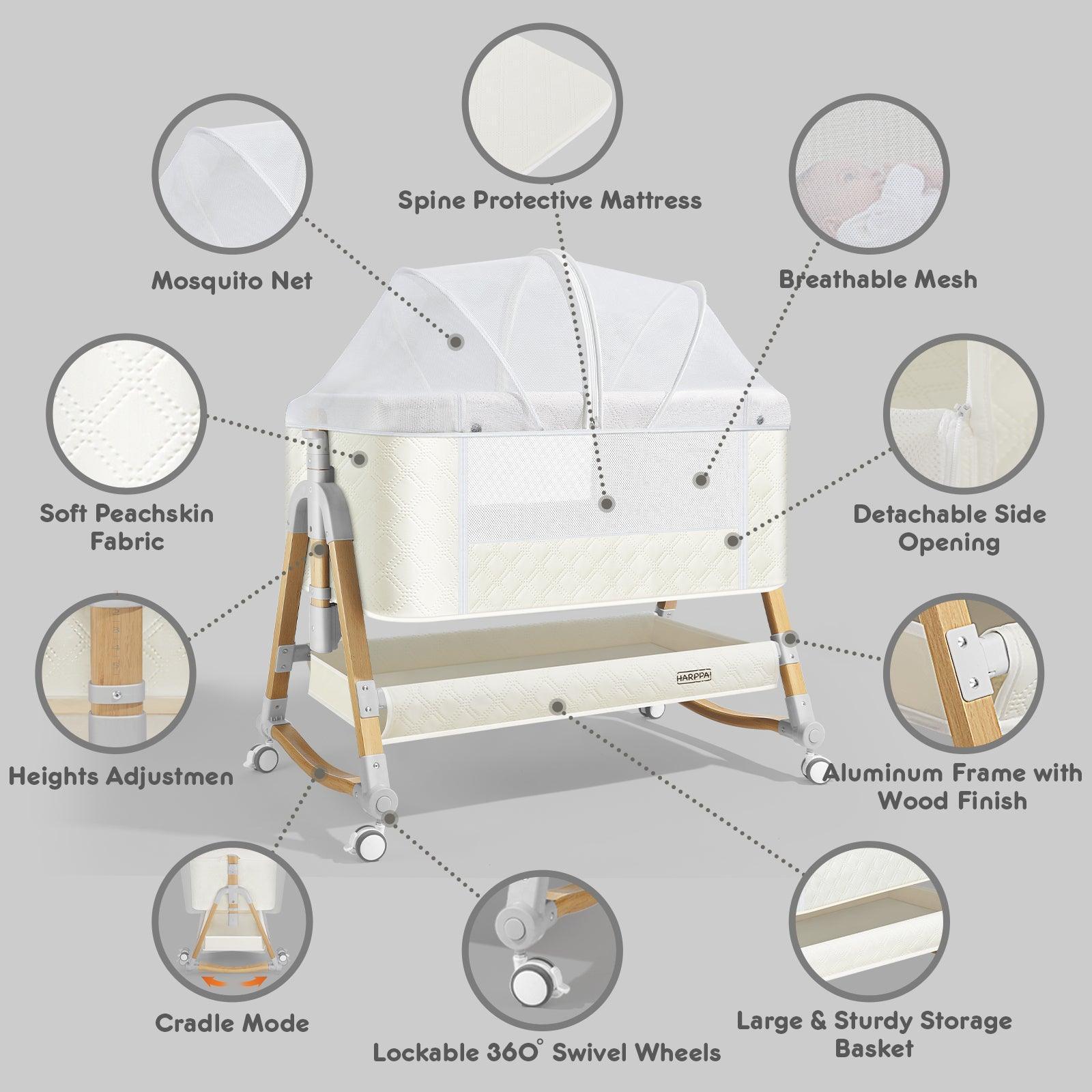 Spine Protective Mattress

Mosquito Net

Breathable Mesh

Soft Peachskin Fabric

Detachable Side Opening

HARPPA!

Heights Adjustmen

Aluminum Frame with Wood Finish

Cradle Mode

Lockable 360° Swivel Wheels

Large & Sturdy Storage Basket